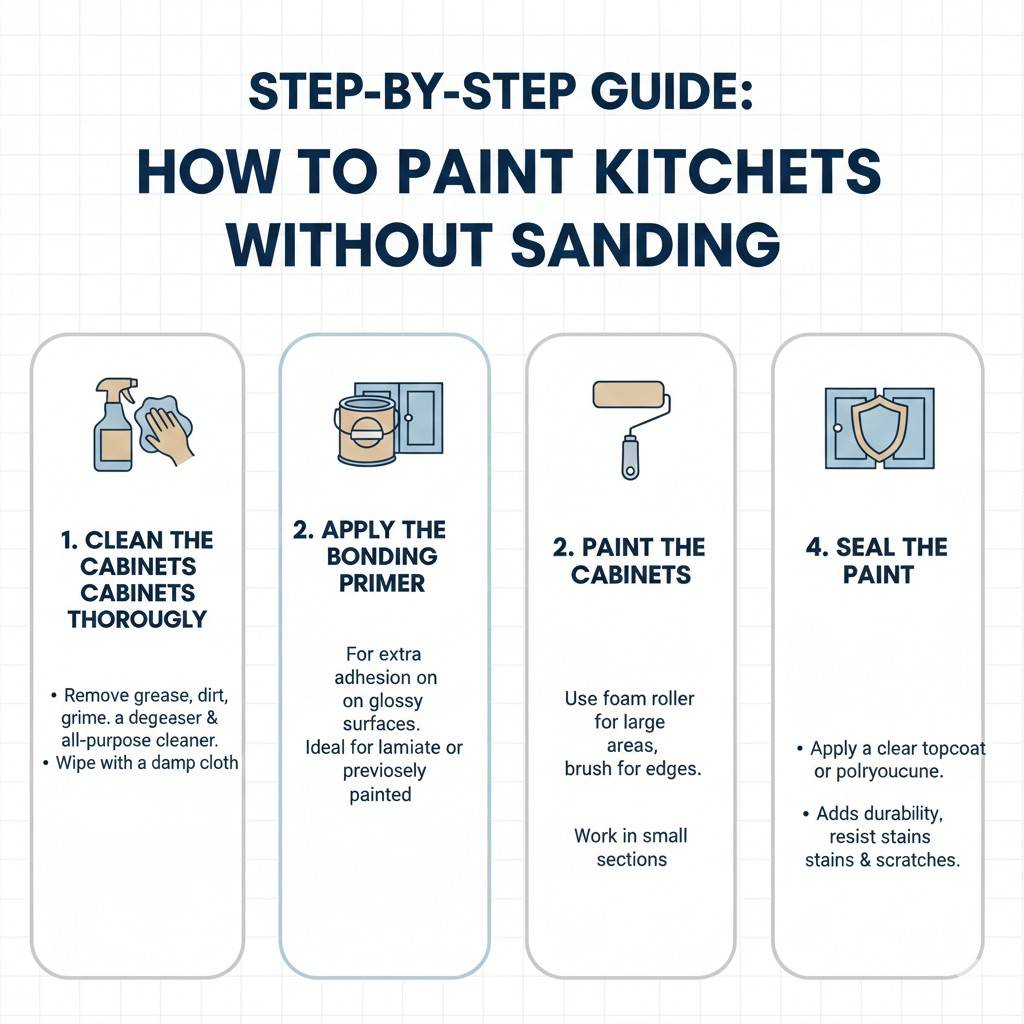 STEP-BY-STEP GUIDE:
HOW TO PAINT KITCHETS WITHOUT SANDING

1. CLEAN THE CABINETS CABINETS THOROUGLY

• Remove grease, dirt, grime. a degeaser & all-purpose cleaner.
• Wipe with a damp cloth

2. APPLY THE BONDING PRIMER

For extra adhesion on on glossy surfaces. Ideal for lamiate or previosely painted

2. PAINT THE CABINETS

Use foam roller for large areas, brush for edges.

Work in small sections

4. SEAL THE PAINT

• Apply a clear topcoat or polryoucune.

• Adds durability, resist stains stains & scratches.