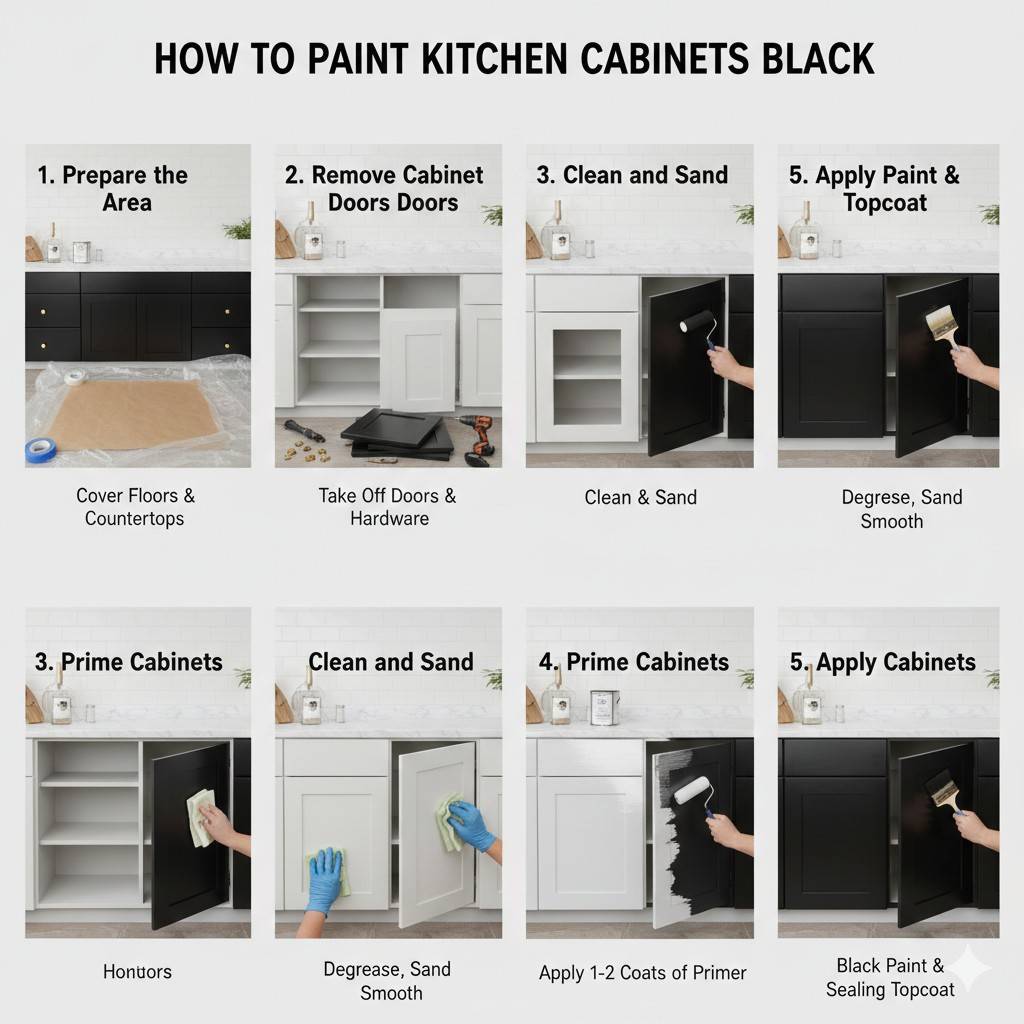 HOW TO PAINT KITCHEN CABINETS BLACK

1. Prepare the Area

Cover Floors & Countertops

2. Remove Cabinet Doors Doors

Take Off Doors & Hardware

3. Clean and Sand

Clean & Sand

5. Apply Paint & Topcoat

Degrese, Sand Smooth

3. Prime Cabinets

Hondors

Clean and Sand

Degrease, Sand Smooth

4. Prime Cabinets

Apply 1-2 Coats of Primer

5. Apply Cabinets

Black Paint & Sealing Topcoat